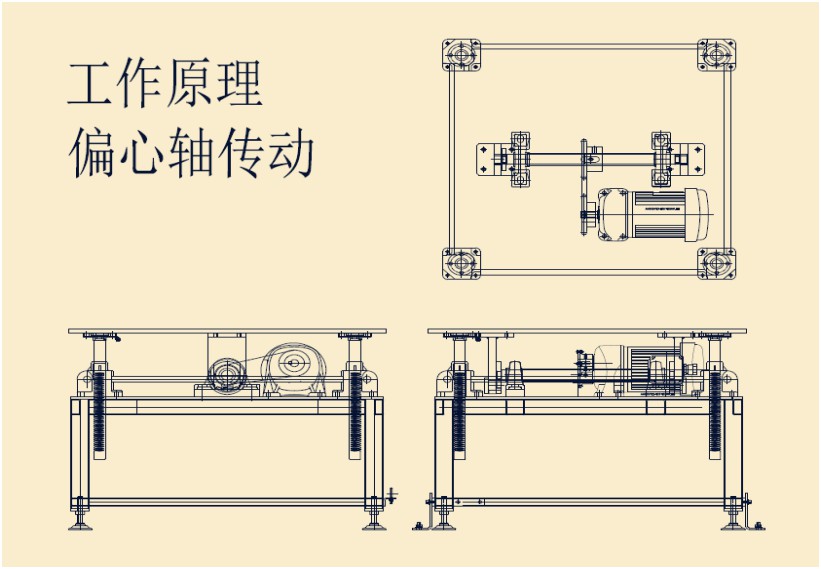 工作原理
偏心轴传动